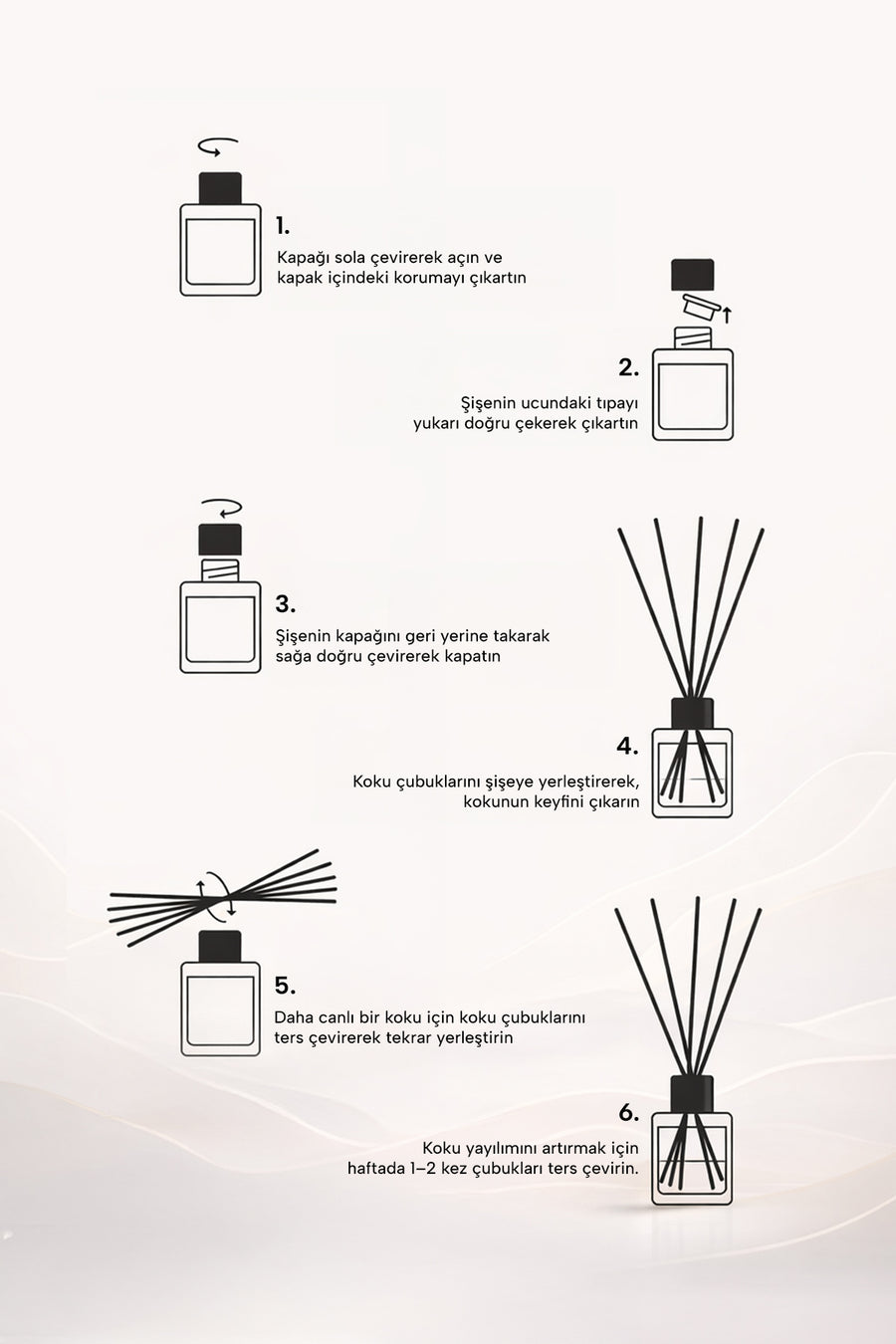 1.
Kapağı sola çevirerek açın ve kapak içindeki korumayı çıkartın

2.
Şişenin ucundaki tıpayı yukarı doğru çekerek çıkartın

3.
Şişenin kapağını geri yerine takarak sağa doğru çevirerek kapatın

4.
Koku çubuklarını şişeye yerleştirerek, kokunun keyfini çıkarın

5.
Daha canlı bir koku için koku çubuklarını ters çevirerek tekrar yerleştirin

6.
Koku yayılımını artırmak için haftada 1–2 kez çubukları ters çevirin.