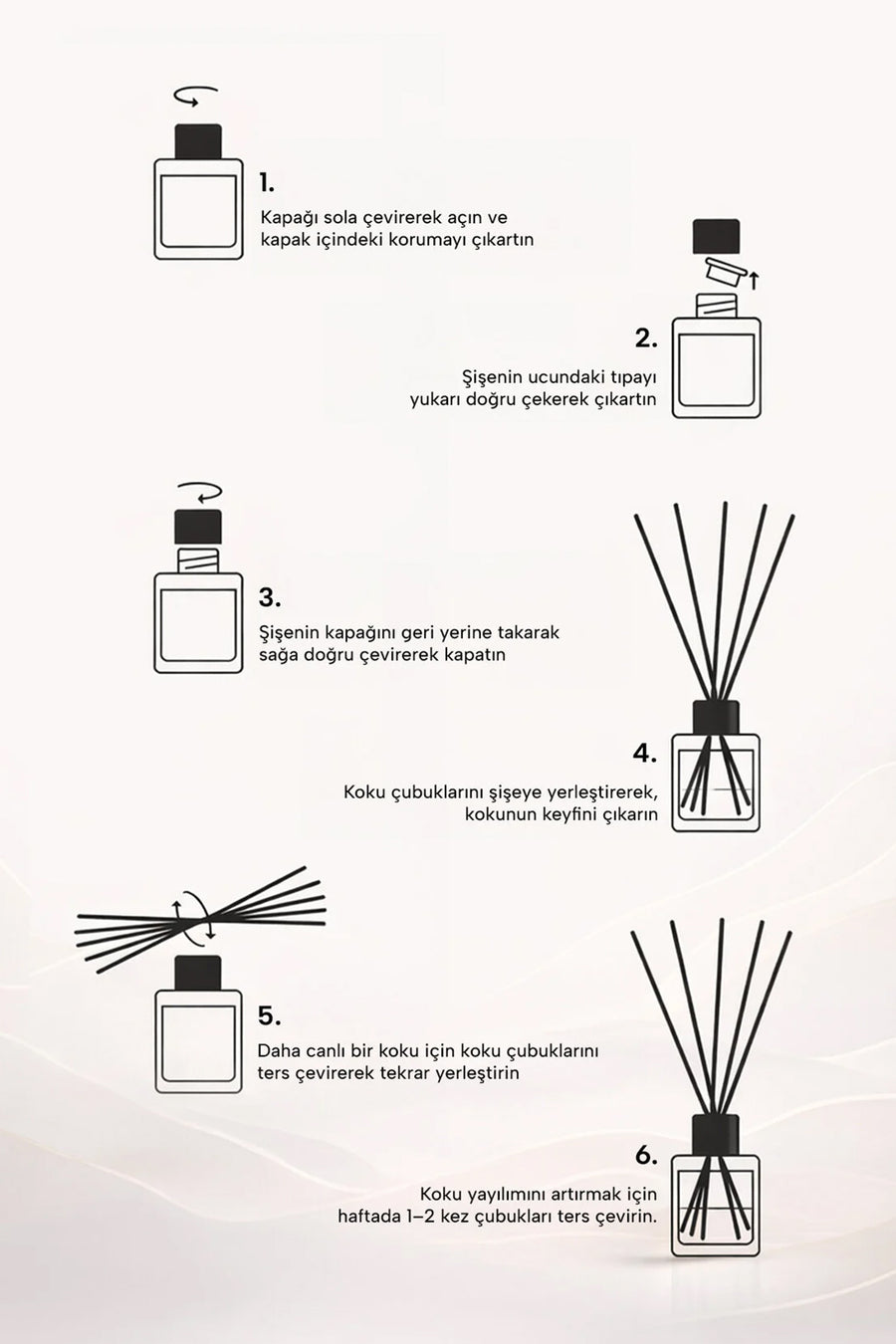 1.
Kapağı sola çevirerek açın ve kapak içindeki korumayı çıkartın

2.
Şişenin ucundaki tıpayı yukarı doğru çekerek çıkartın

3.
Şişenin kapağını geri yerine takarak sağa doğru çevirerek kapatın

4.
Koku çubuklarını şişeye yerleştirerek, kokunun keyfini çıkarın

5.
Daha canlı bir koku için koku çubuklarını ters çevirerek tekrar yerleştirin

6.
Koku yayılımını artırmak için haftada 1–2 kez çubukları ters çevirin.